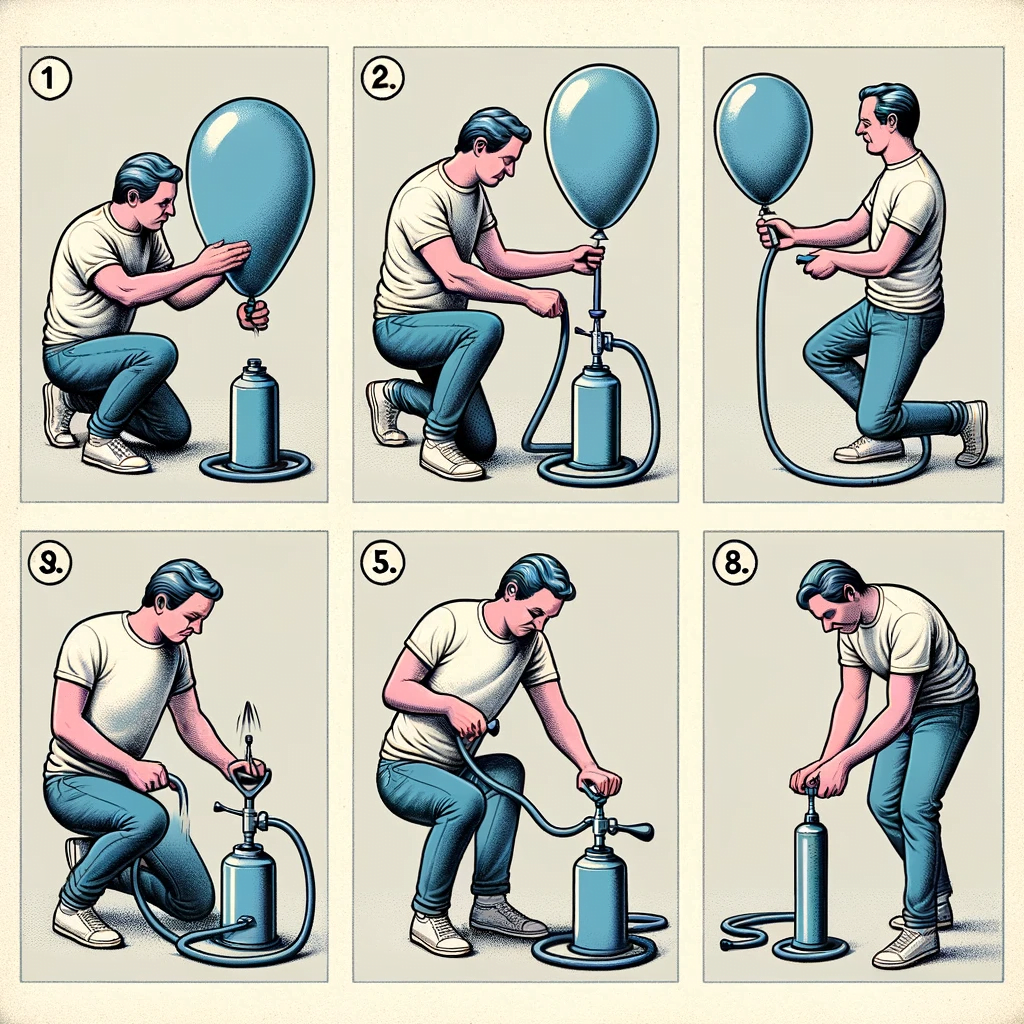 1

2.

9.

5.

8.